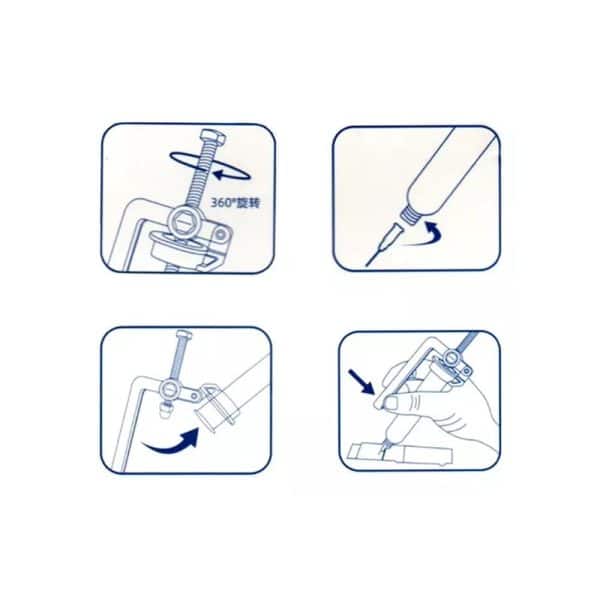 360°旋转